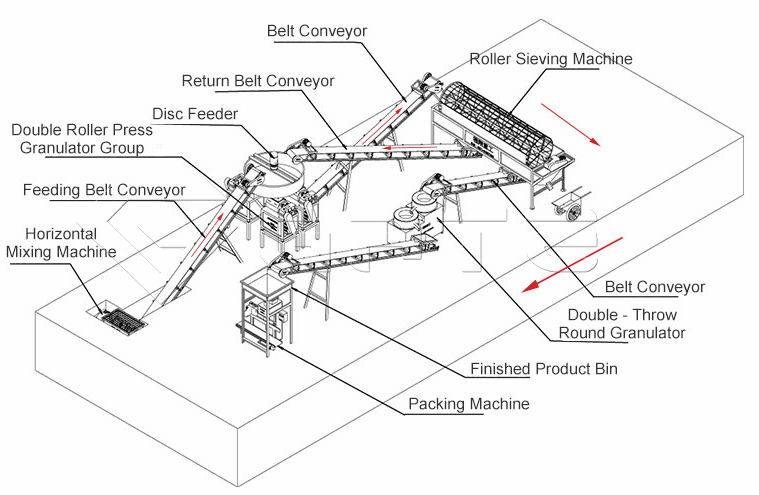 Belt Conveyor

Roller Sieving Machine

Return Belt Conveyor

Disc Feeder

Double Roller Press Granulator Group

Feeding Belt Conveyor

Horizontal Mixing Machine

Belt Conveyor

Double - Throw Round Granulator

Finished Product Bin

Packing Machine